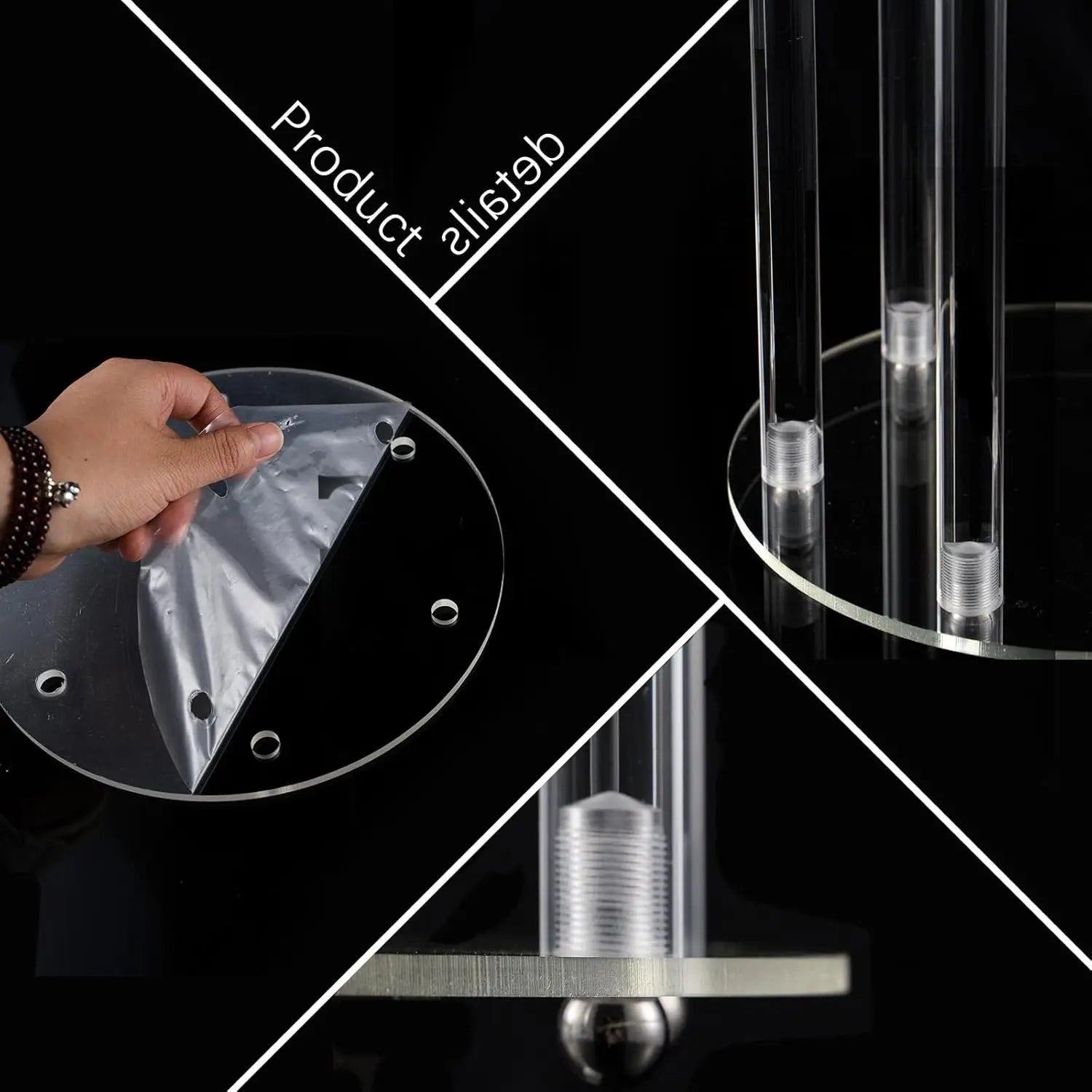 Product details