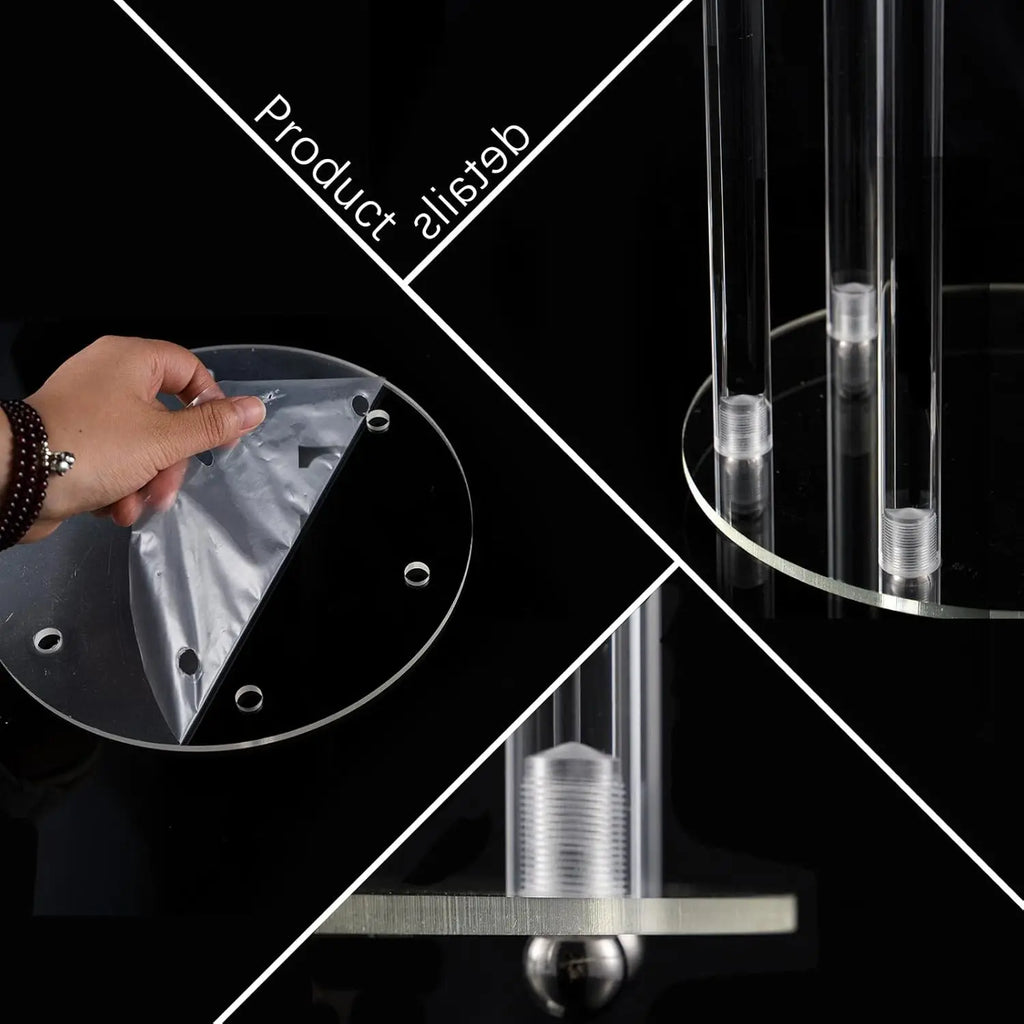 Product details